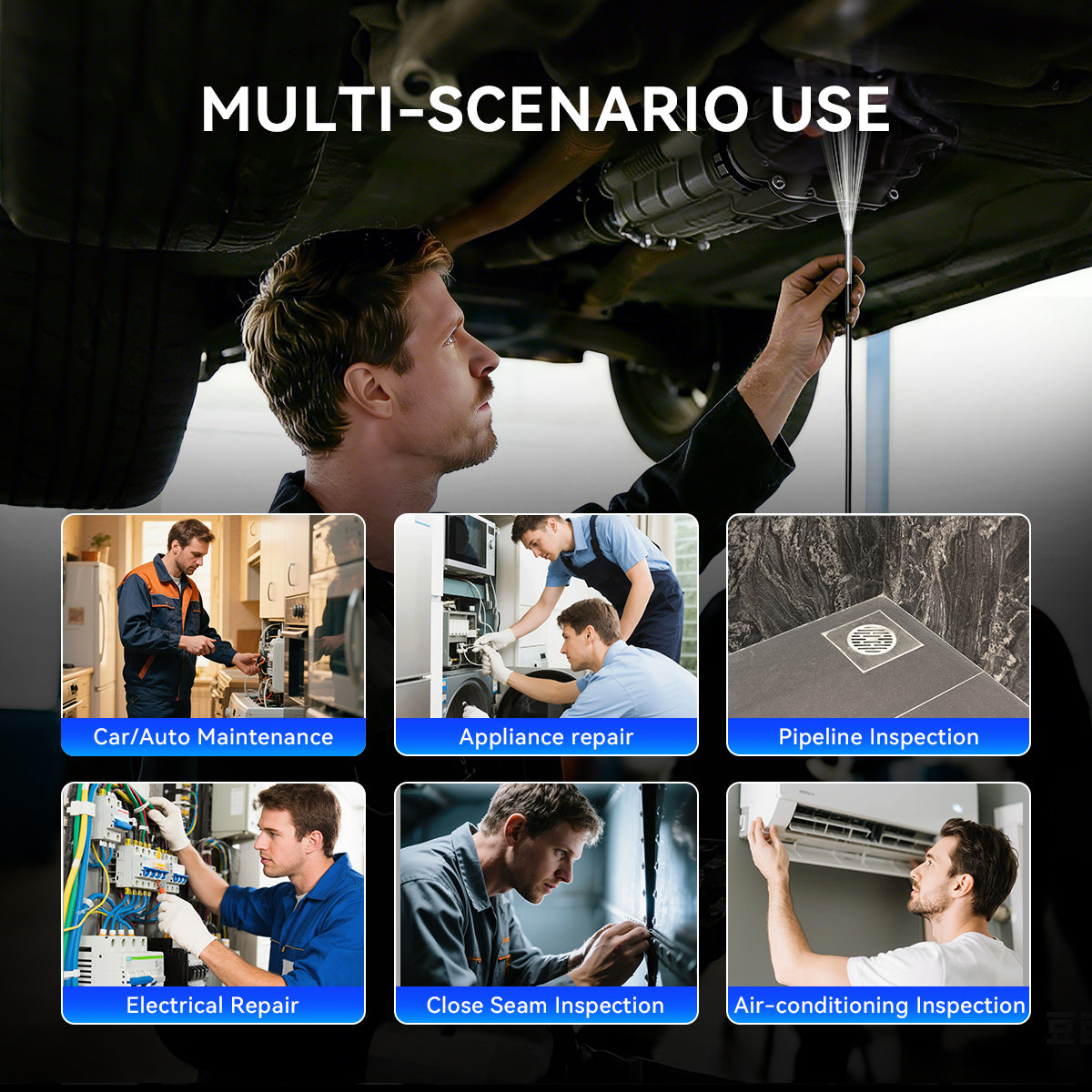 MULTI-SCENARIO USE

Car/Auto Maintenance

Appliance repair

Pipeline Inspection

Electrical Repair

Close Seam Inspection

Air-conditioning Inspection