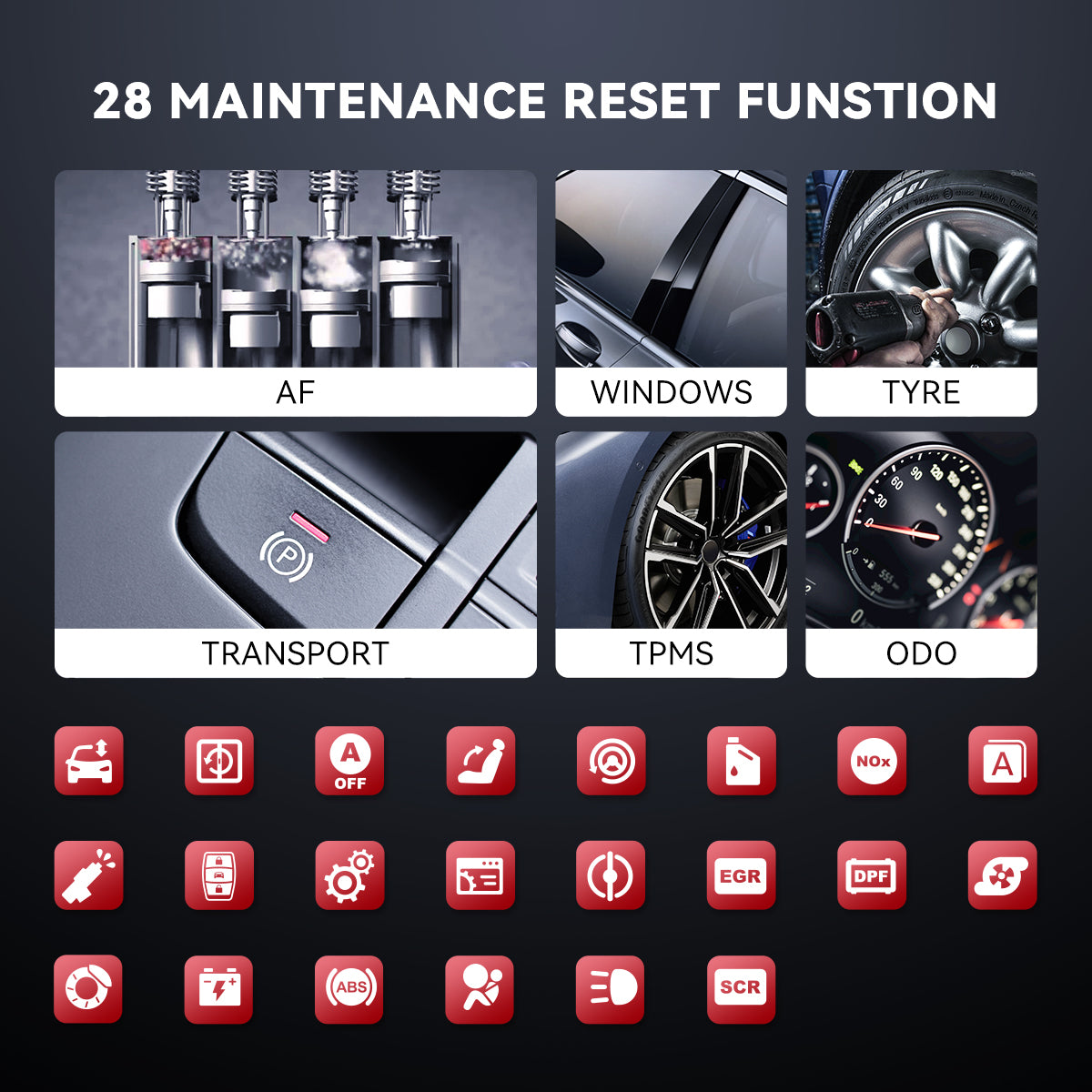 28 MAINTENANCE RESET FUNSTION

AF

WINDOWS

TYRE

TRANSPORT

TPMS

ODO

A OFF

NOx

A

EGR

DPF

ABS

SCR