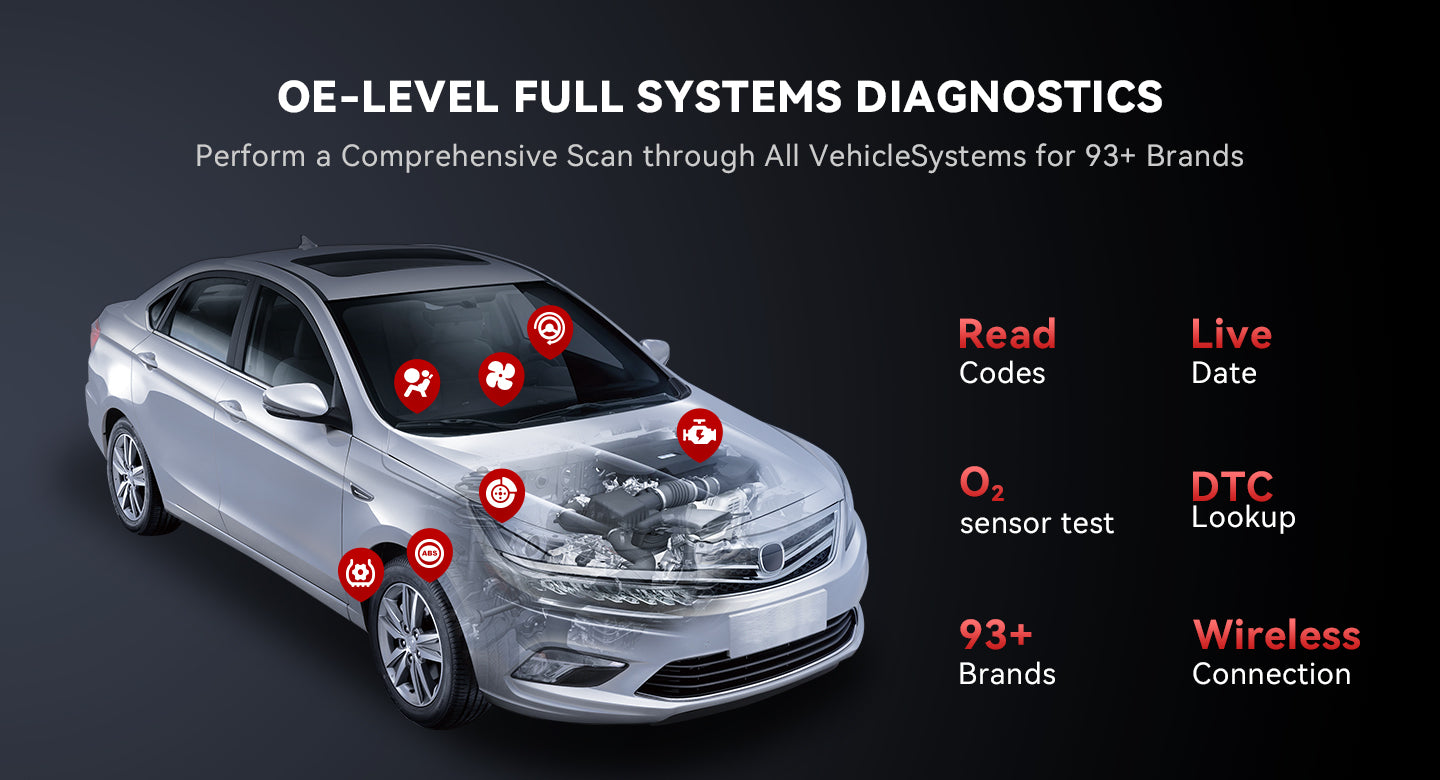 OE-LEVEL FULL SYSTEMS DIAGNOSTICS

Perform a Comprehensive Scan through All VehicleSystems for 93+ Brands

ABS

Read
Codes

Live
Date

$O_2$
sensor test

DTC
Lookup

93+
Brands

Wireless
Connection