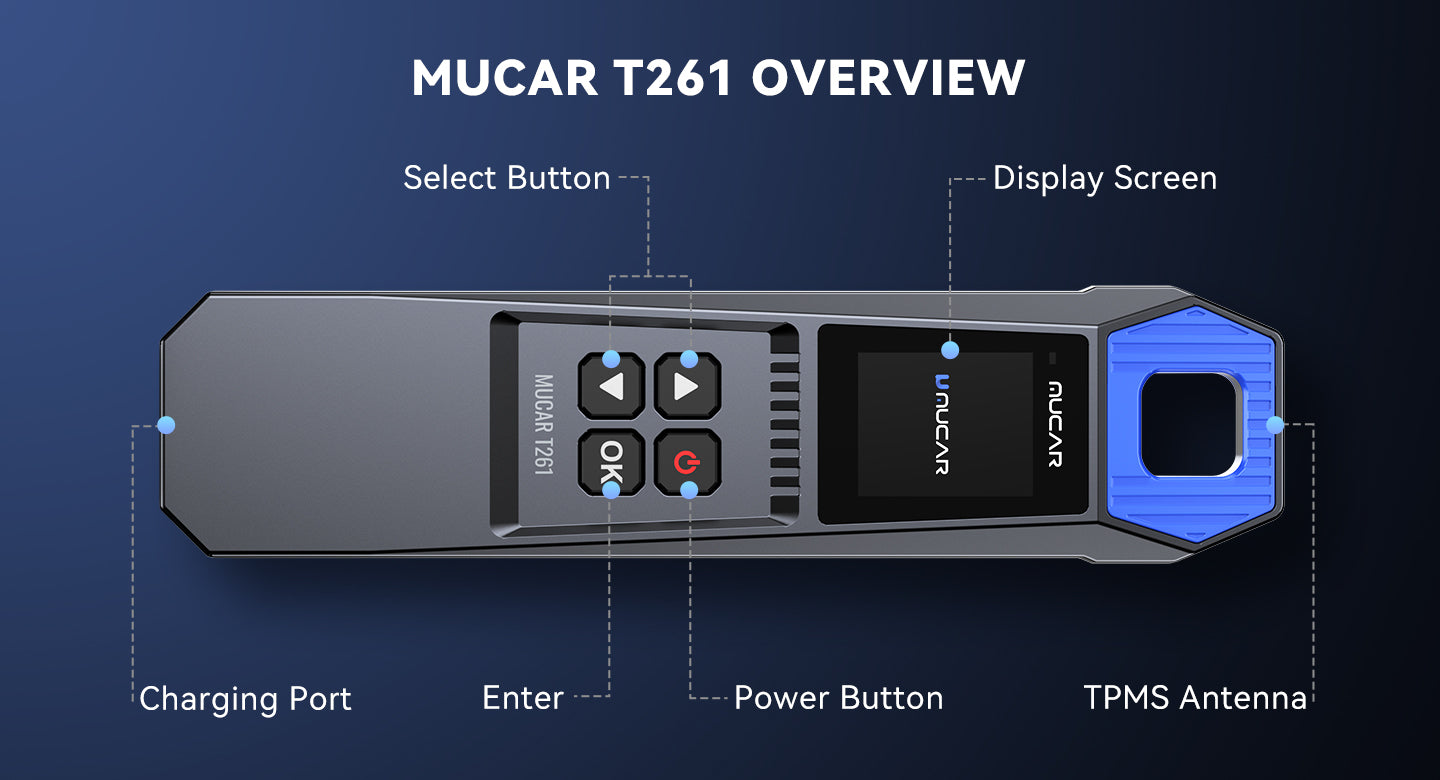 MUCAR T261 OVERVIEW

Select Button

Display Screen

MUCAR T261

OK

MUCAR

MUCAR

Charging Port

Enter

Power Button

TPMS Antenna